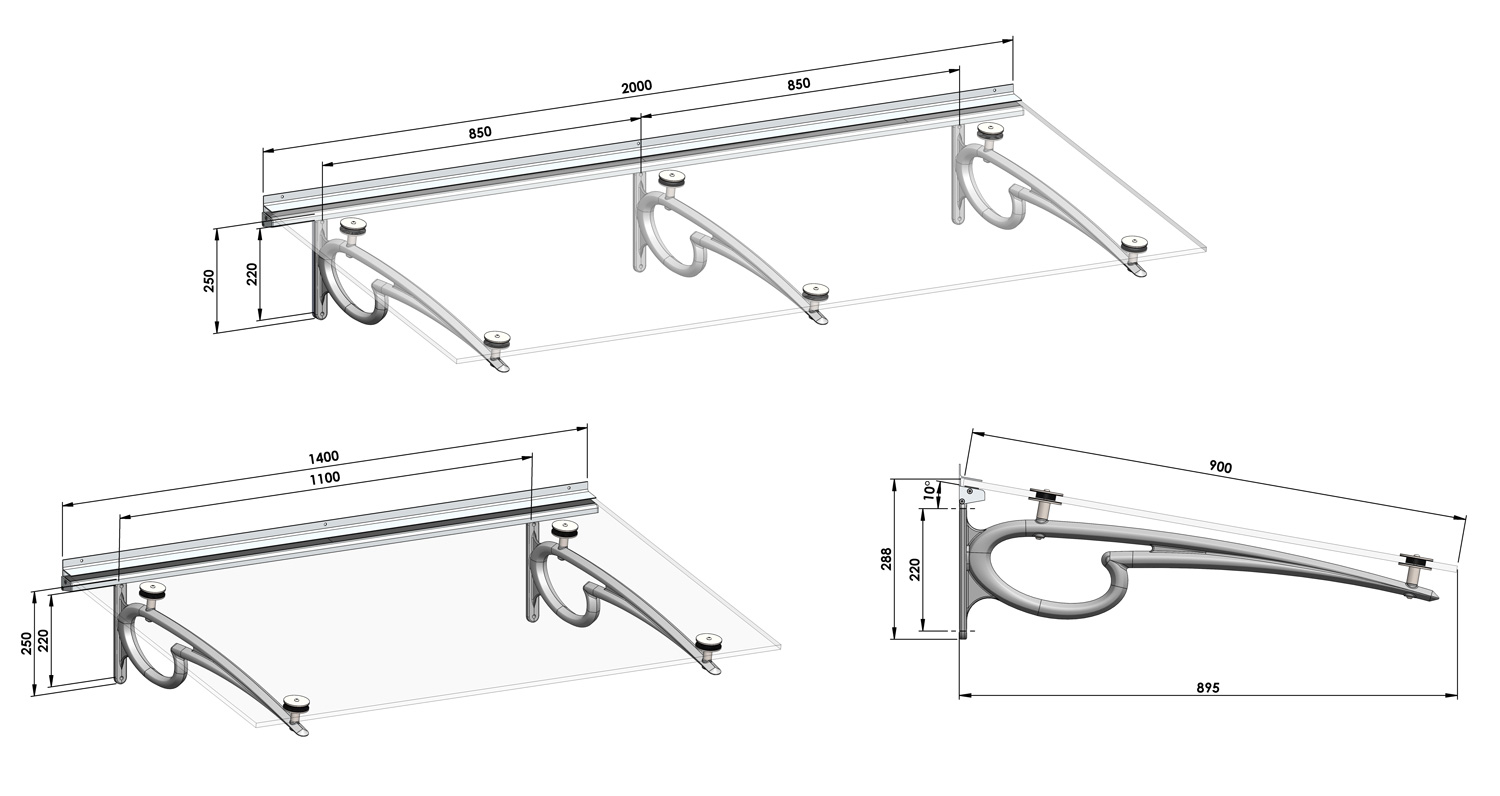 2000
850
850
250
220

1400
1100
250
220

900
10°
288
220
895